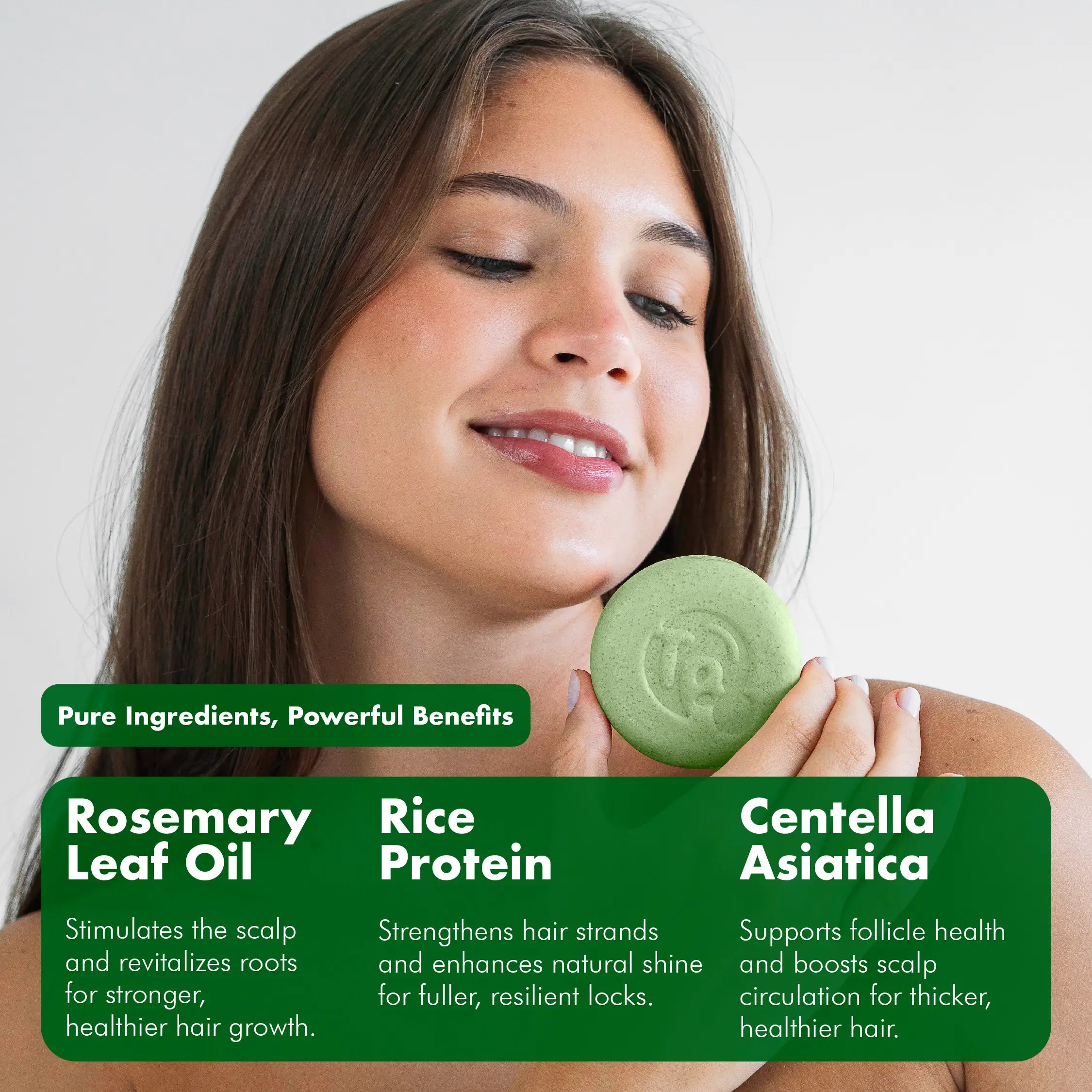 Pure Ingredients, Powerful Benefits

Rosemary Leaf Oil

Stimulates the scalp and revitalizes roots for stronger, healthier hair growth.

Rice Protein

Strengthens hair strands and enhances natural shine for fuller, resilient locks.

Centella Asiatica

Supports follicle health and boosts scalp circulation for thicker, healthier hair.